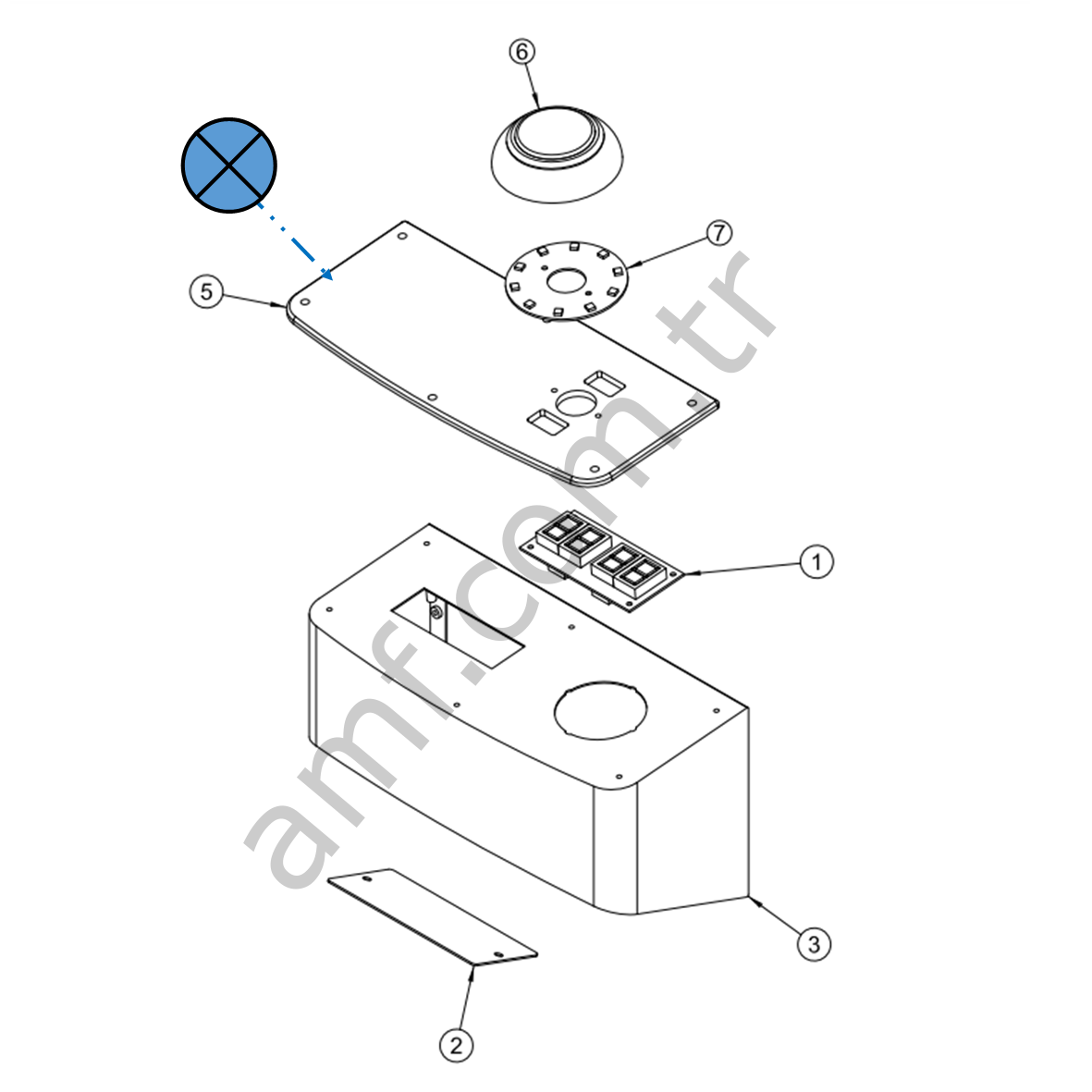 6

7

5

1

3

2

amf.com.tr