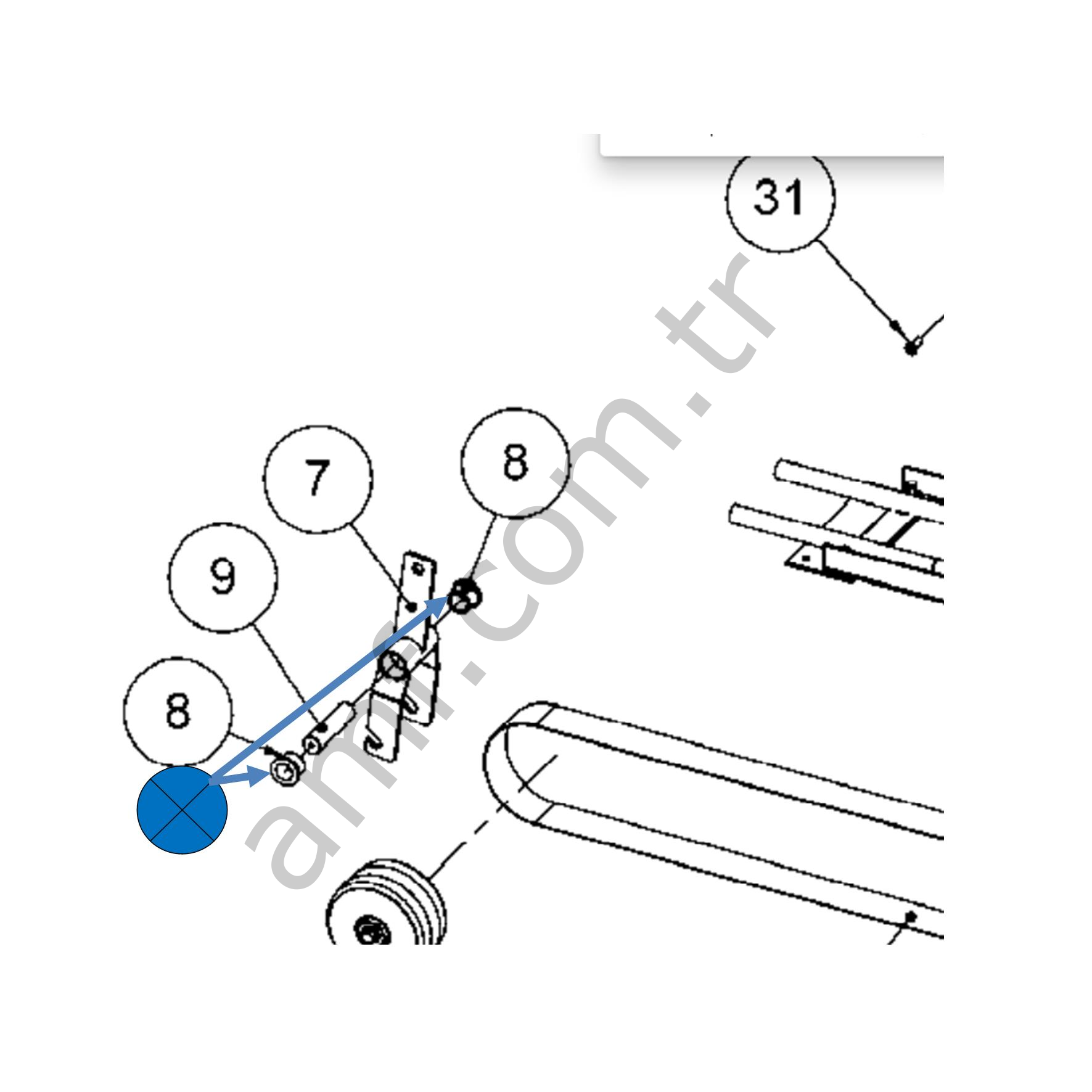 31

7

8

9

8

amf.com.tr