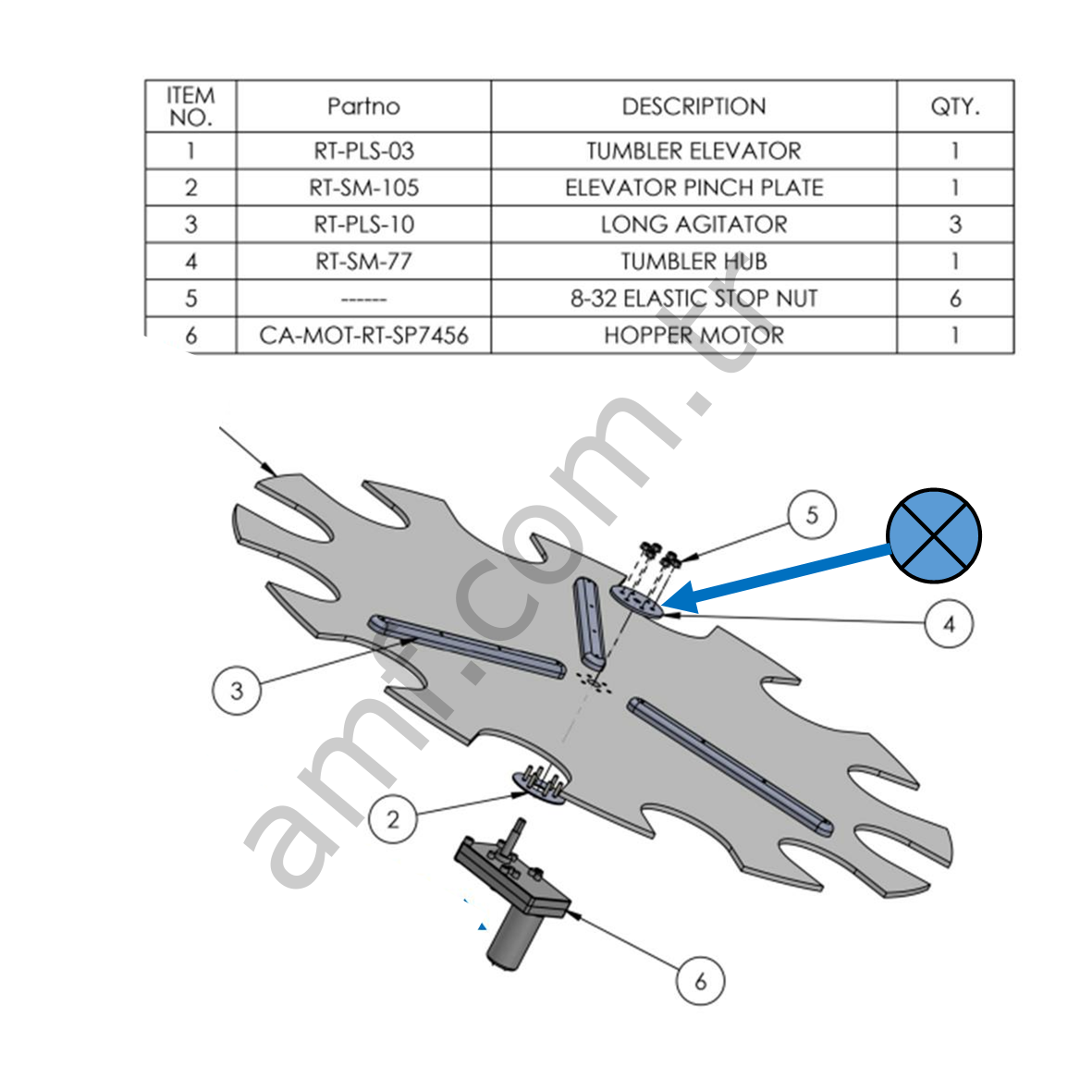 | ITEM NO. | Partno | DESCRIPTION | QTY. |
|---|---|---|---|
| 1 | RT-PLS-03 | TUMBLER ELEVATOR | 1 |
| 2 | RT-SM-105 | ELEVATOR PINCH PLATE | 1 |
| 3 | RT-PLS-10 | LONG AGITATOR | 3 |
| 4 | RT-SM-77 | TUMBLER HUB | 1 |
| 5 | ------ | 8-32 ELASTIC STOP NUT | 6 |
| 6 | CA-MOT-RT-SP7456 | HOPPER MOTOR | 1 |

amf.com.tr

5

4

3

2

6