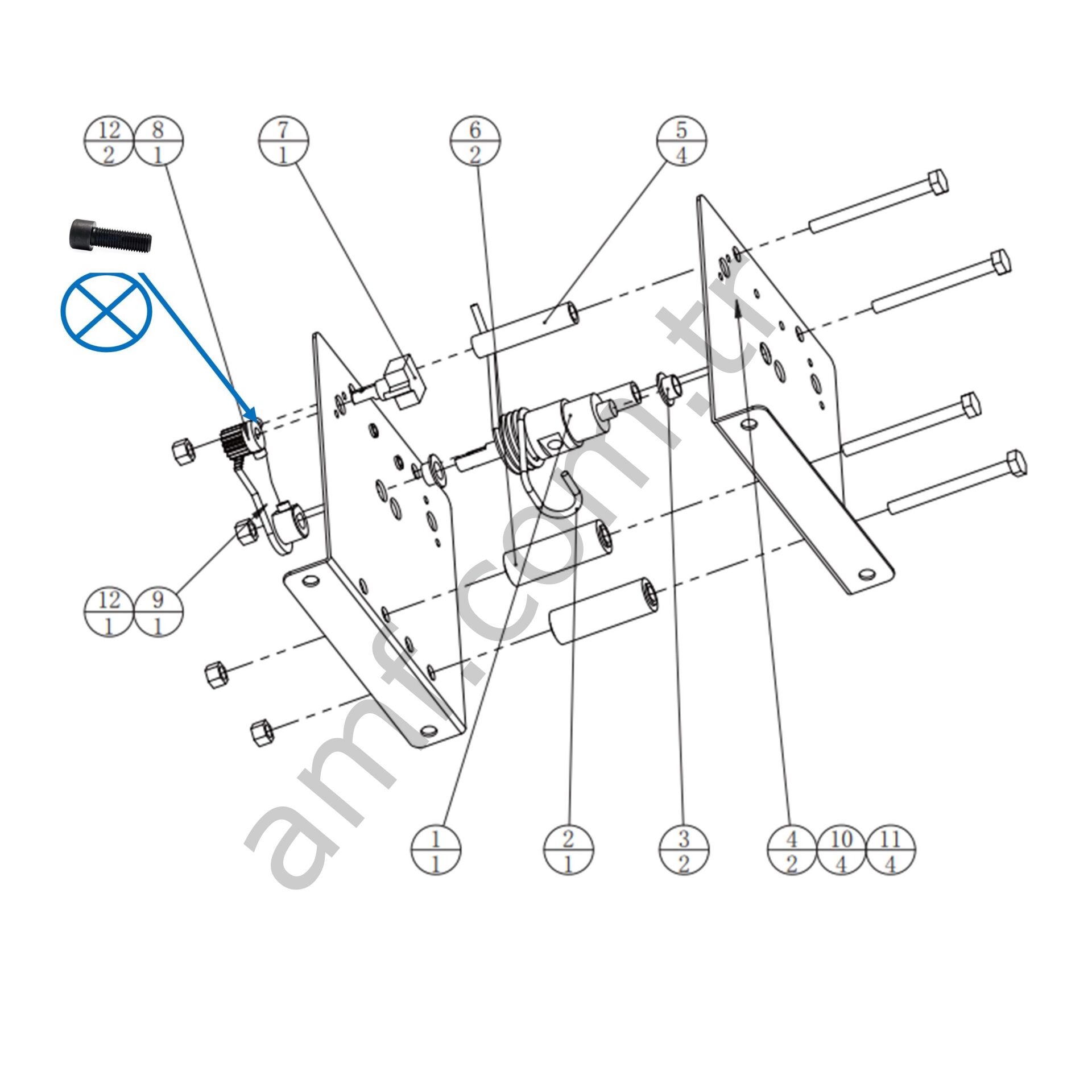 12
2

8
1

7
1

6
2

5
4

12
1

9
1

1
1

2
1

3
2

4
2

10
4

11
4

amf.com.tr