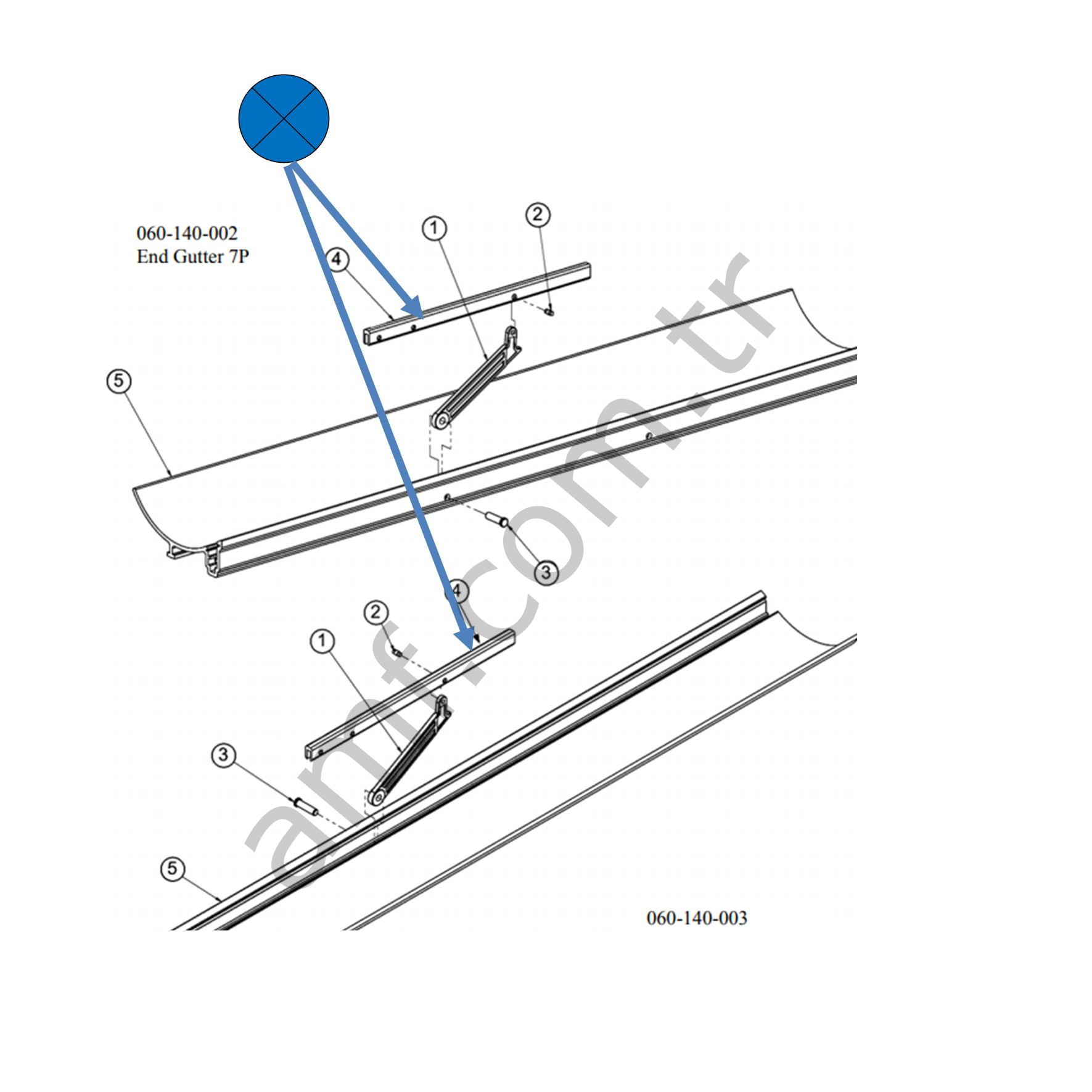 060-140-002
End Gutter 7P

1
2
4
5
3

4
2
1
3
5

060-140-003

amf.com.tr