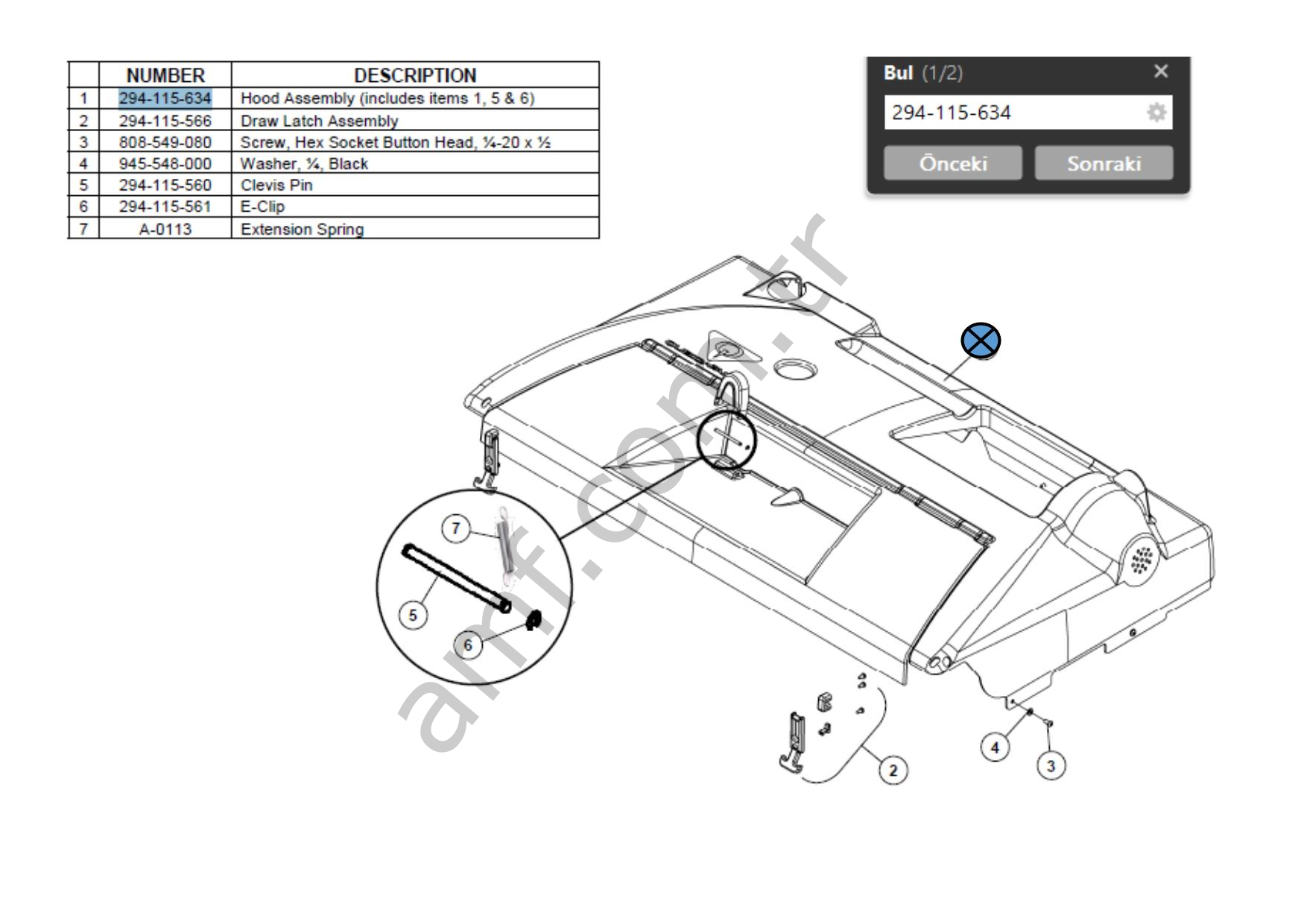 | | NUMBER | DESCRIPTION |
|---|---|---|
| 1 | 294-115-634 | Hood Assembly (includes items 1, 5 & 6) |
| 2 | 294-115-566 | Draw Latch Assembly |
| 3 | 808-549-080 | Screw, Hex Socket Button Head, ¼-20 x ½ |
| 4 | 945-548-000 | Washer, ¼, Black |
| 5 | 294-115-560 | Clevis Pin |
| 6 | 294-115-561 | E-Clip |
| 7 | A-0113 | Extension Spring |

Bul (1/2) ×
294-115-634
Önceki Sonraki

amf.com.tr

7
5
6
2
4
3