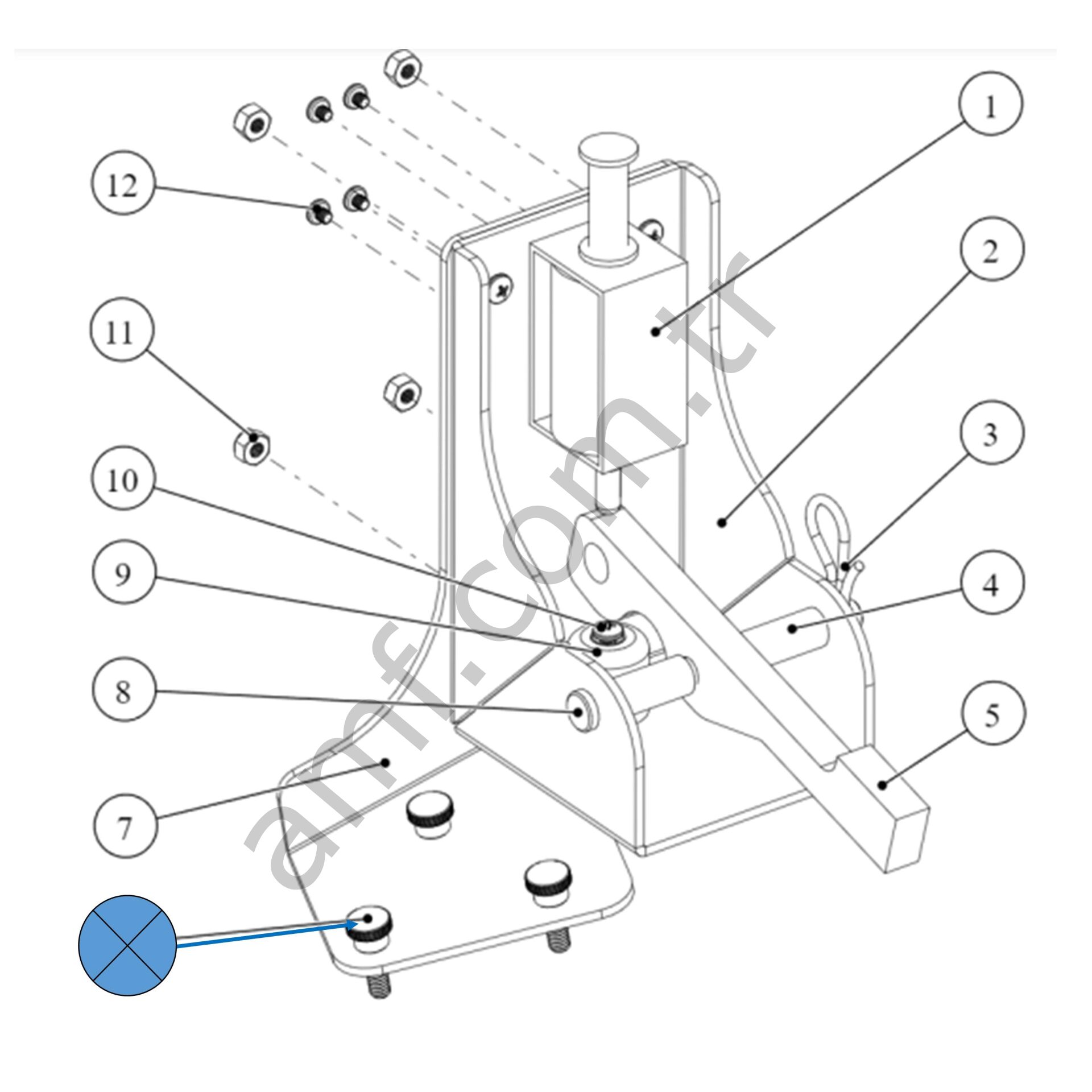 12

11

10

9

8

7

1

2

3

4

5

amf.com.tr