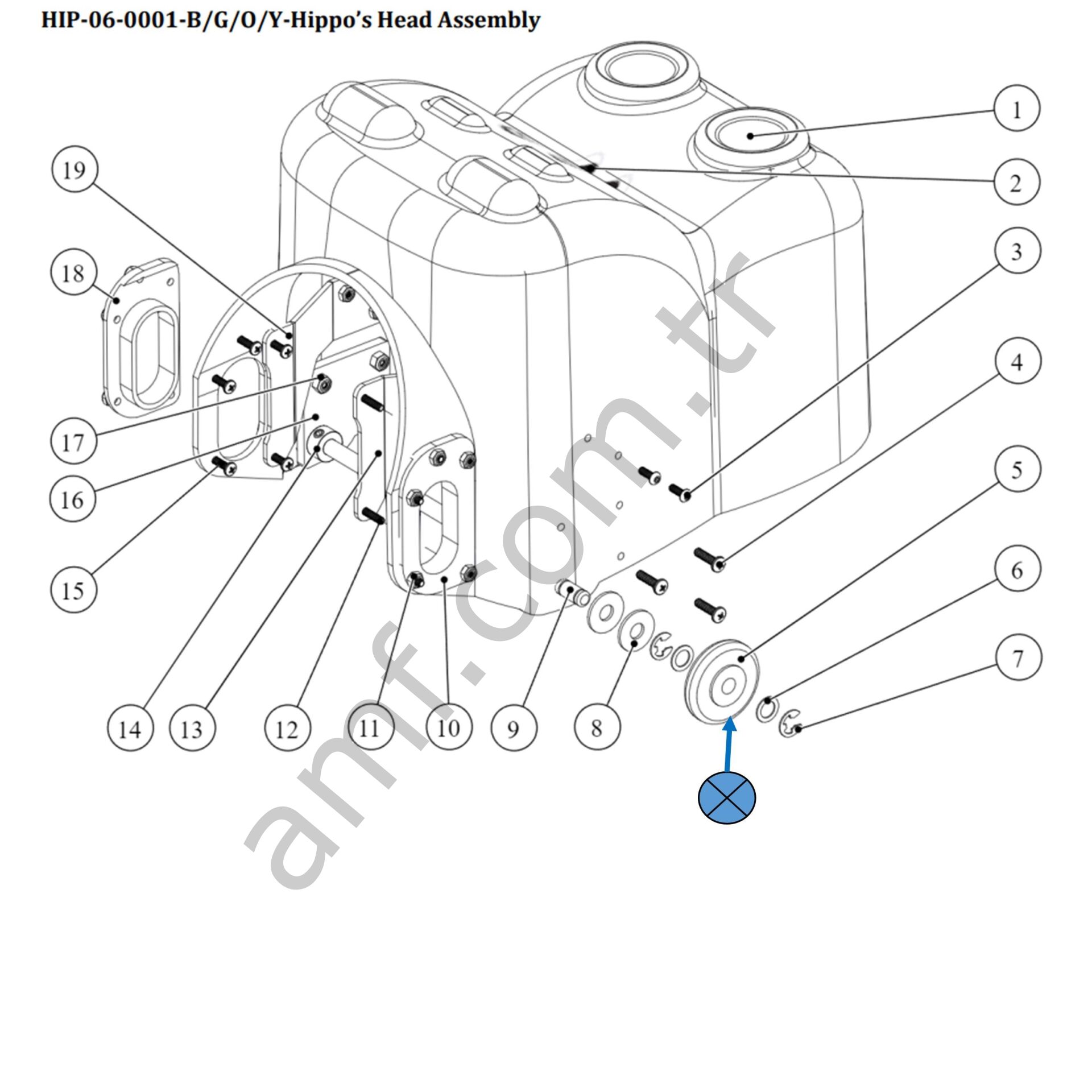 HIP-06-0001-B/G/O/Y-Hippo's Head Assembly

1
2
3
4
5
6
7
19
18
17
16
15
14
13
12
11
10
9
8

amf.com.tr