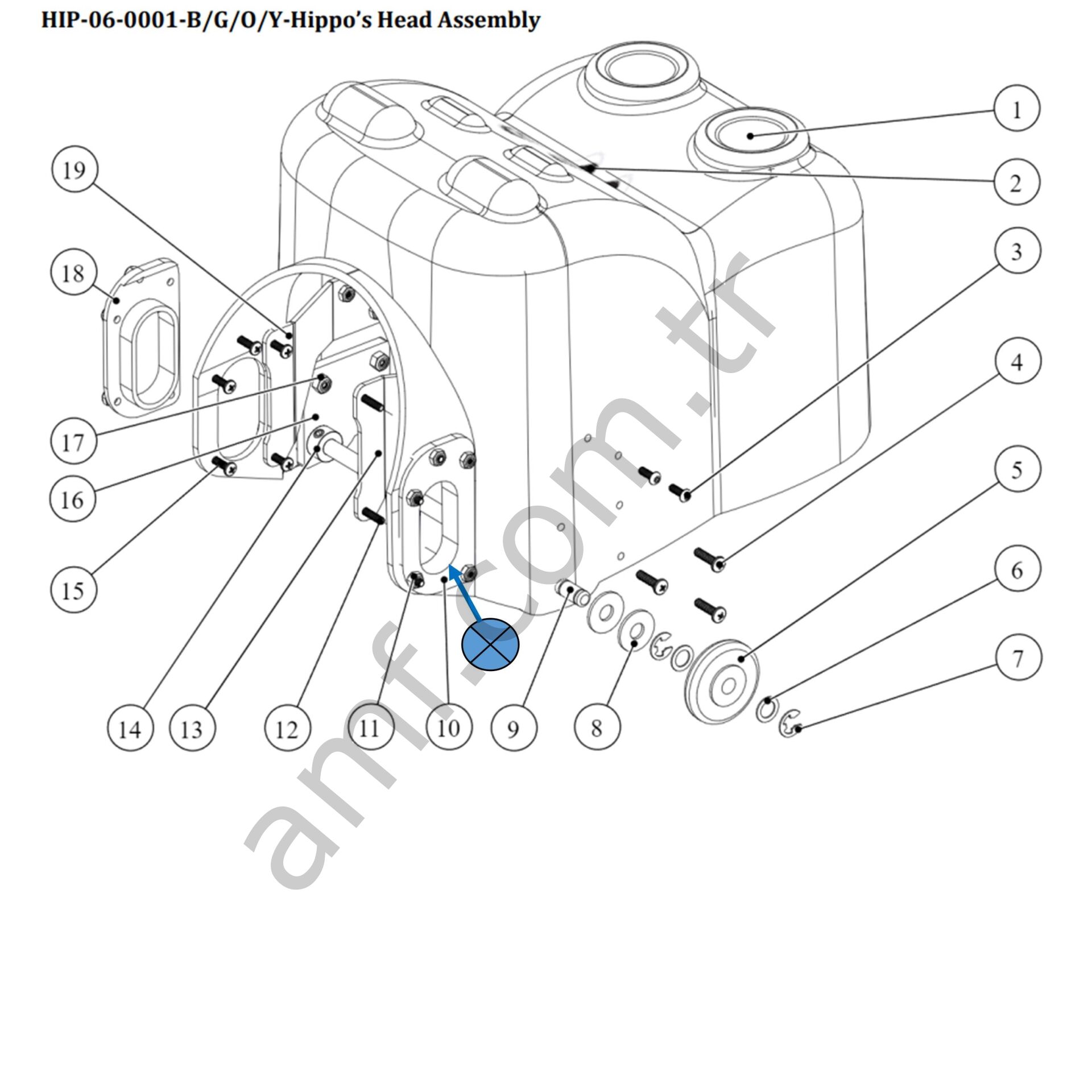 HIP-06-0001-B/G/O/Y-Hippo's Head Assembly

1
2
3
4
5
6
7
19
18
17
16
15
14
13
12
11
10
9
8

amf.com.tr