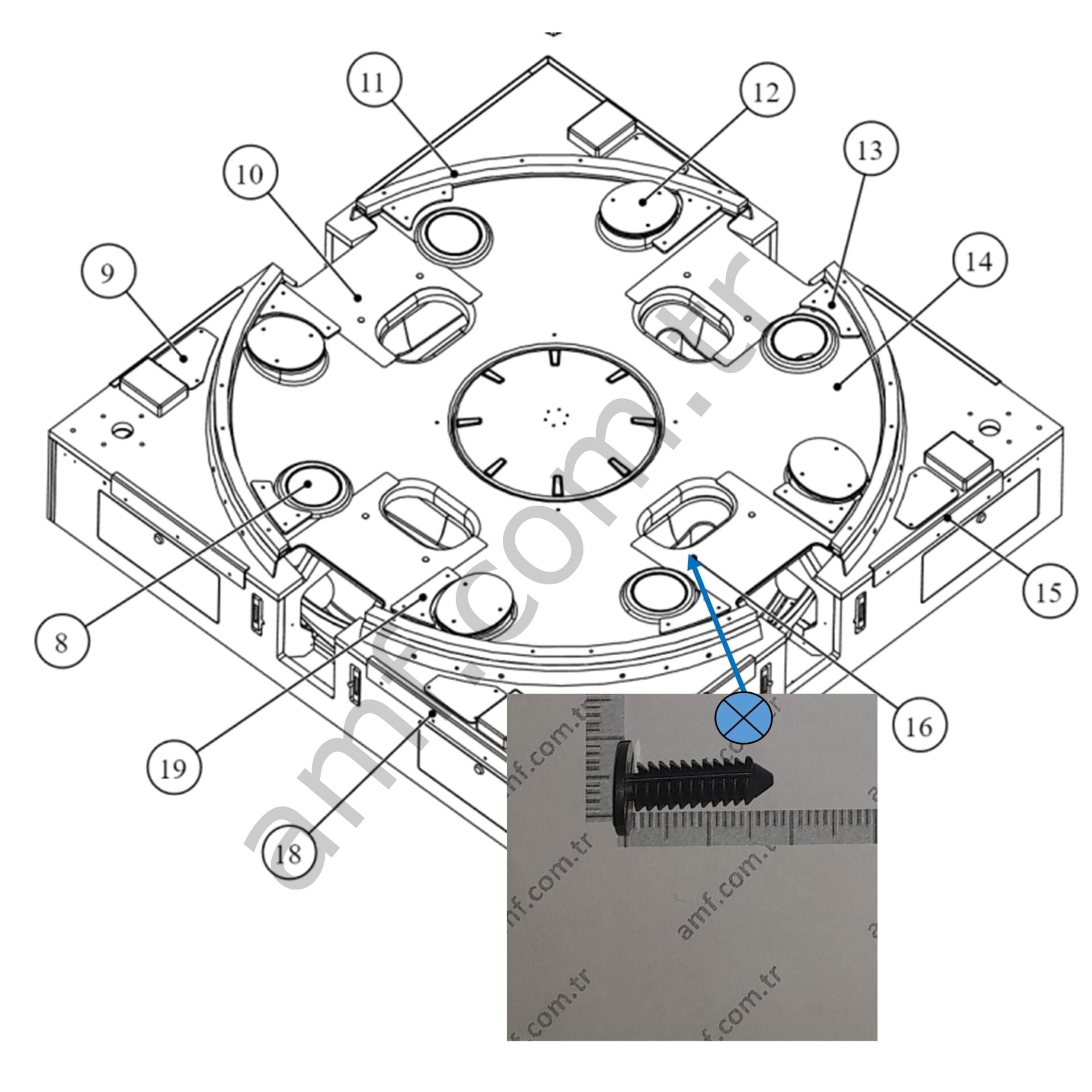 11
12
10
13
9
14
8
15
19
16
18
amf.com.tr
amf.com.tr
amf.com.tr
amf.com.tr
amf.com.tr