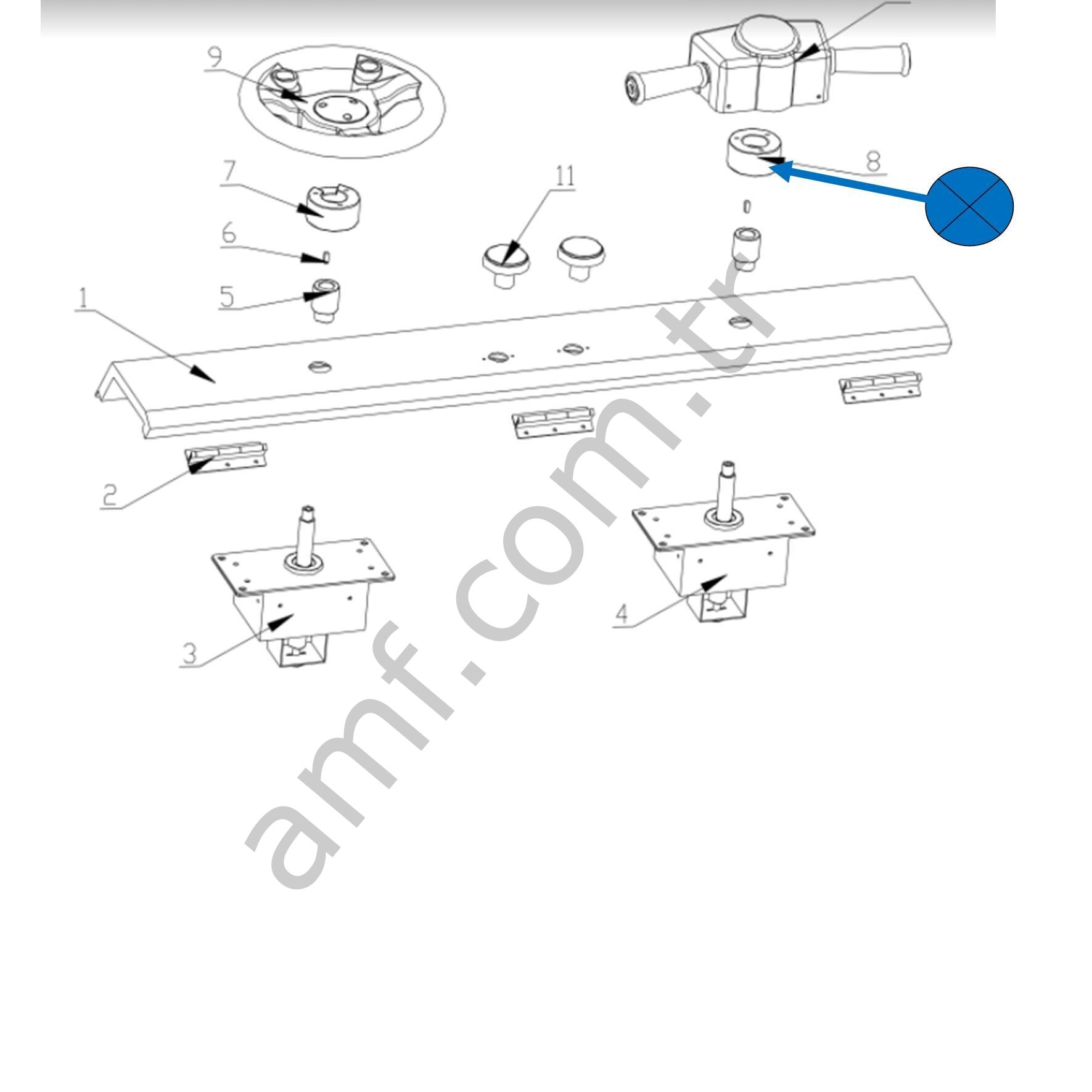 9
8
7
11
6
5
1
2
3
4
amf.com.tr