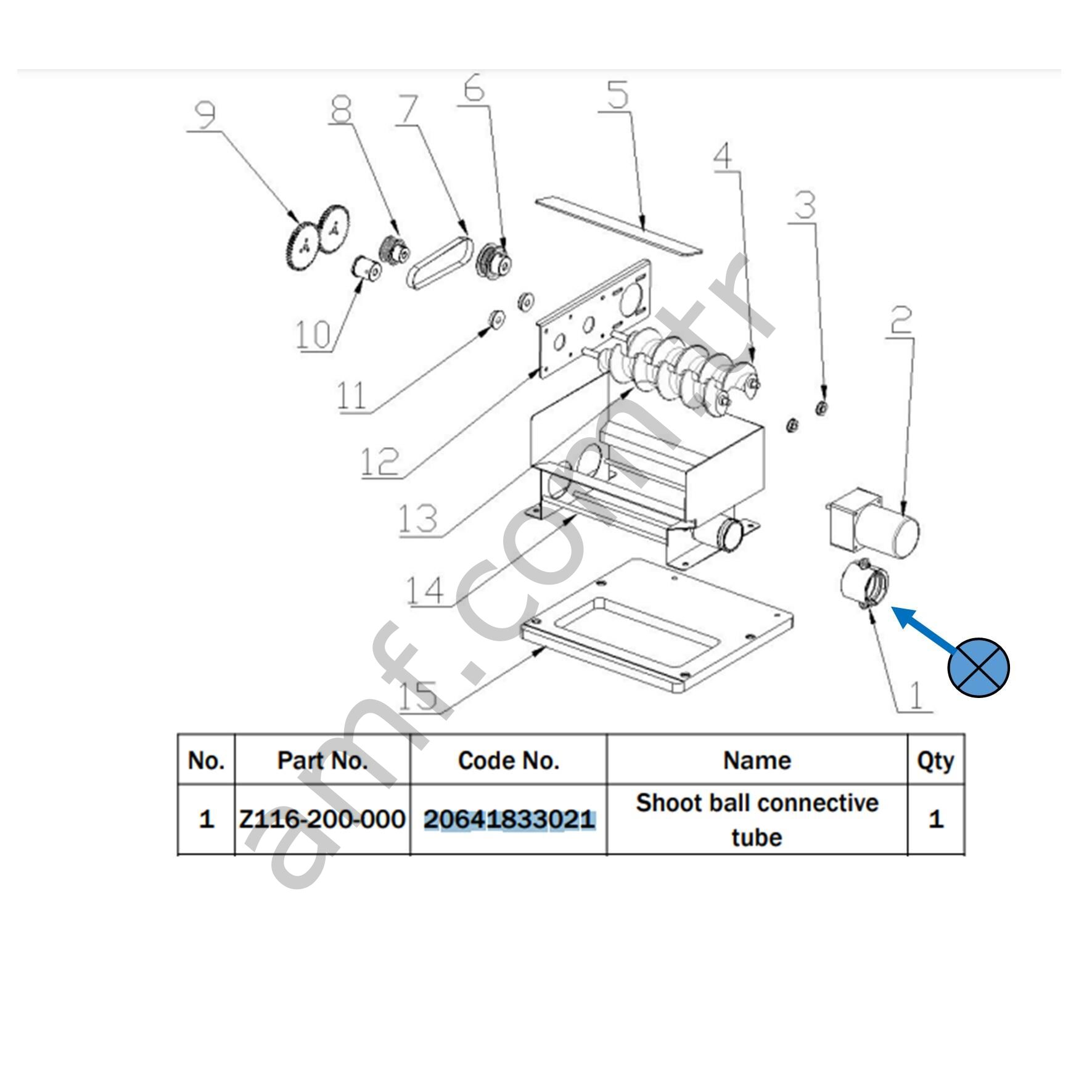 9
8
7
6
5
4
3
2
10
11
12
13
14
15
1

amf.com.tr

| No. | Part No. | Code No. | Name | Qty |
|---|---|---|---|---|
| 1 | Z116-200-000 | 20641833021 | Shoot ball connective tube | 1 |