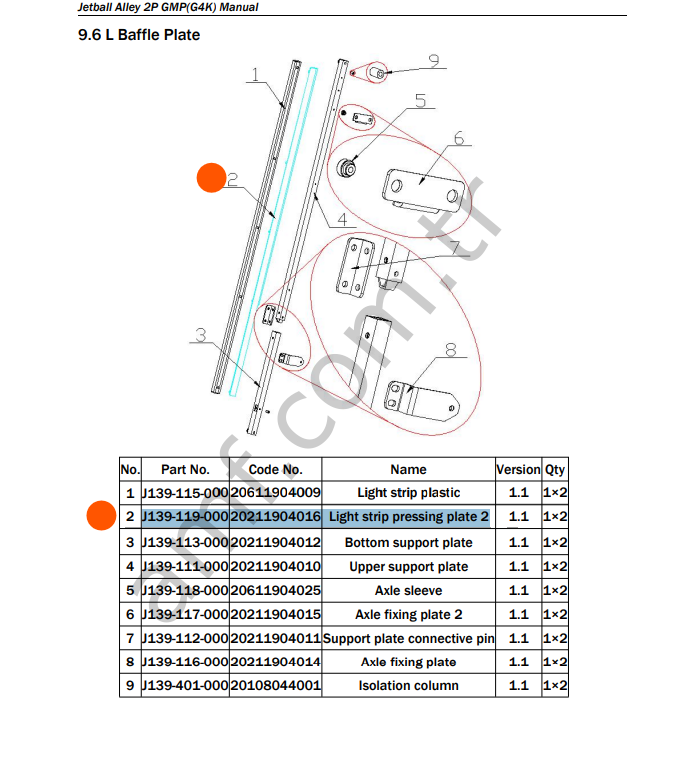 Jetball Alley 2P GMP(G4K) Manual

9.6 L Baffle Plate

1
2
3
4
5
6
7
8
9

amf.com.tr

| No. | Part No. | Code No. | Name | Version | Qty |
|---|---|---|---|---|---|
| 1 | J139-115-000 | 20611904009 | Light strip plastic | 1.1 | 1×2 |
| 2 | J139-119-000 | 20211904016 | Light strip pressing plate 2 | 1.1 | 1×2 |
| 3 | J139-113-000 | 20211904012 | Bottom support plate | 1.1 | 1×2 |
| 4 | J139-111-000 | 20211904010 | Upper support plate | 1.1 | 1×2 |
| 5 | J139-118-000 | 20611904025 | Axle sleeve | 1.1 | 1×2 |
| 6 | J139-117-000 | 20211904015 | Axle fixing plate 2 | 1.1 | 1×2 |
| 7 | J139-112-000 | 20211904011 | Support plate connective pin | 1.1 | 1×2 |
| 8 | J139-116-000 | 20211904014 | Axle fixing plate | 1.1 | 1×2 |
| 9 | J139-401-000 | 20108044001 | Isolation column | 1.1 | 1×2 |