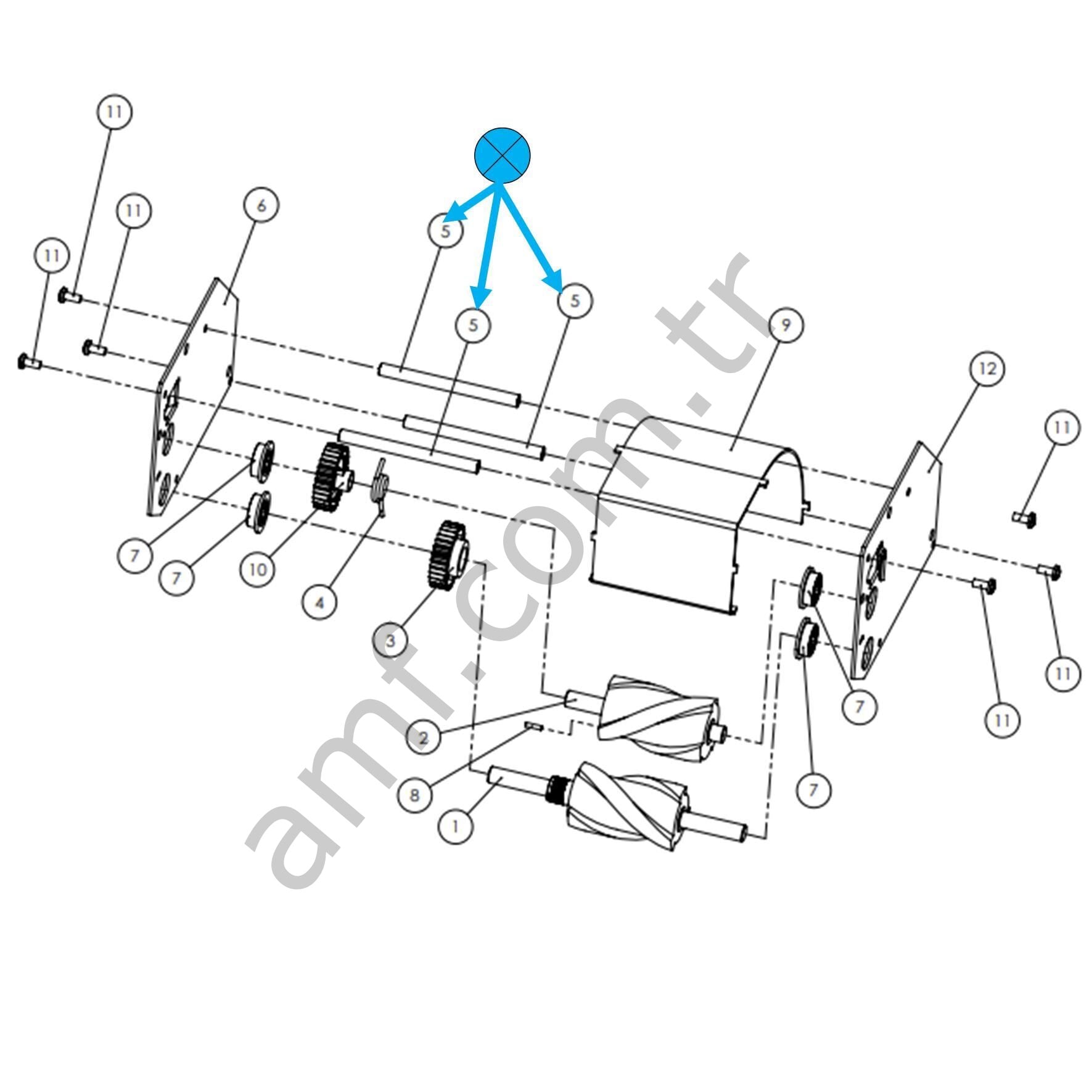 11
11
11
6
5
5
5
9
12
11
7
7
10
4
3
2
8
1
7
7
11
11
amf.com.tr