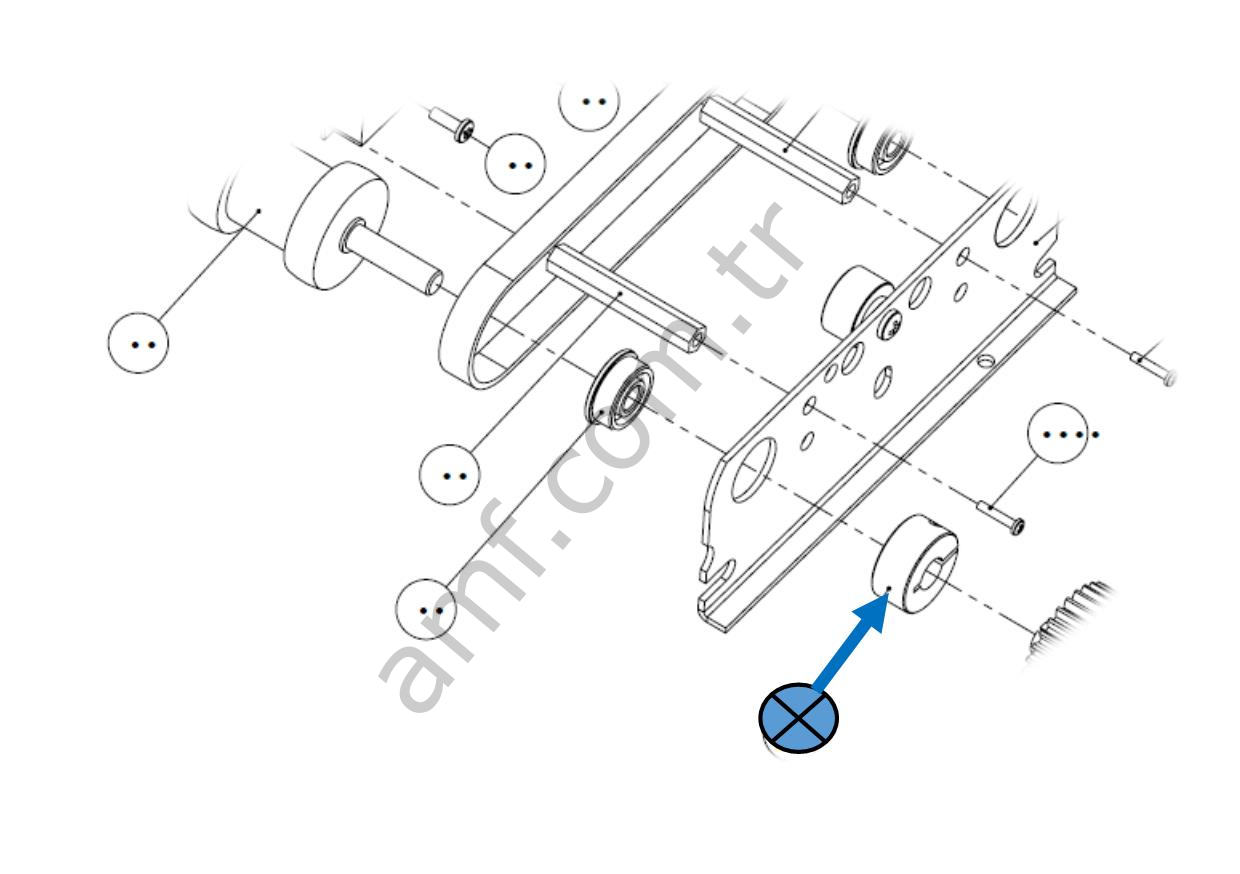 amf.com.tr