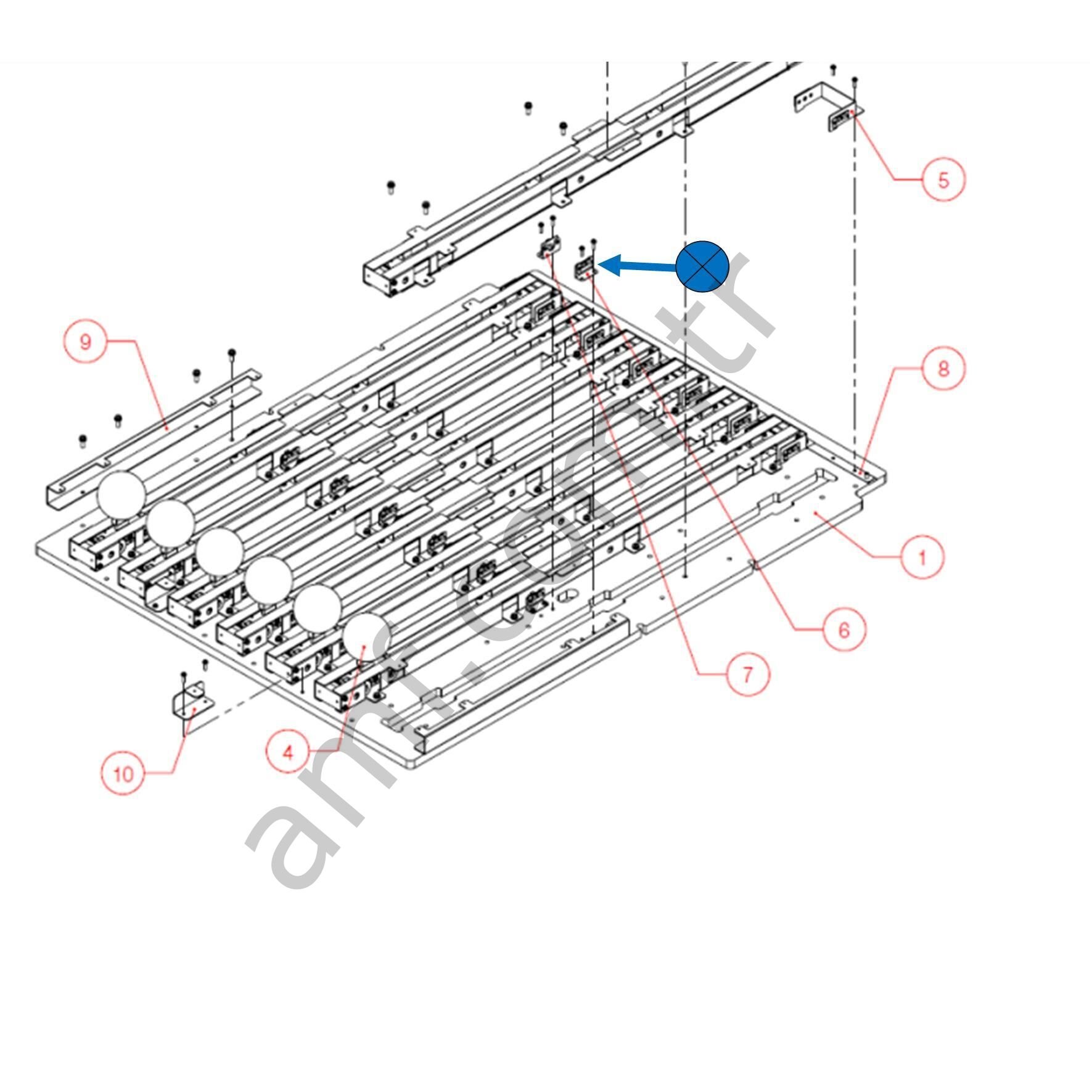 5

9

8

1

6

7

4

10

amf.com.tr