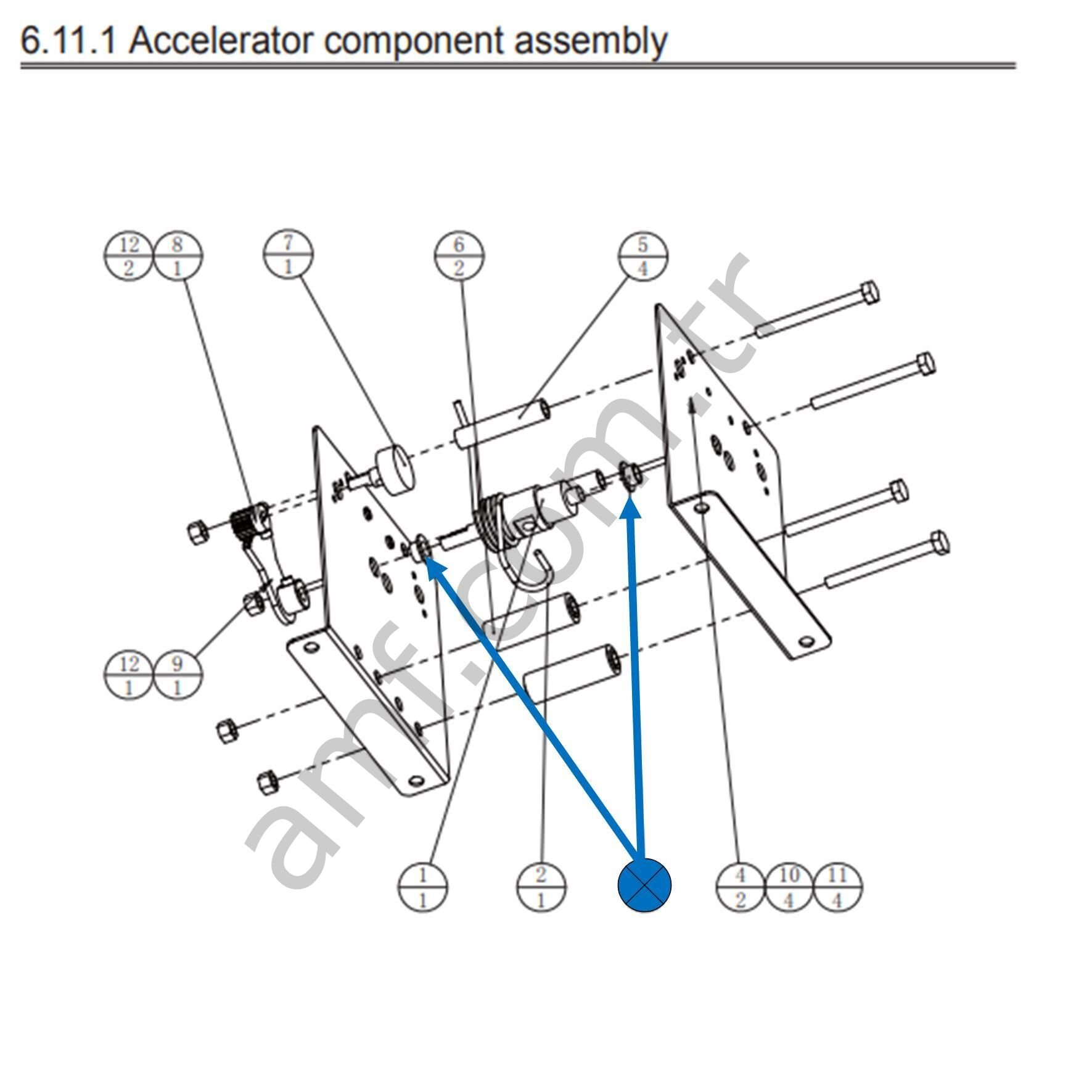 6.11.1 Accelerator component assembly

$\frac{12}{2}$ $\frac{8}{1}$ $\frac{7}{1}$ $\frac{6}{2}$ $\frac{5}{4}$

$\frac{12}{1}$ $\frac{9}{1}$

$\frac{1}{1}$ $\frac{2}{1}$ $\frac{4}{2}$ $\frac{10}{4}$ $\frac{11}{4}$

amf.com.tr