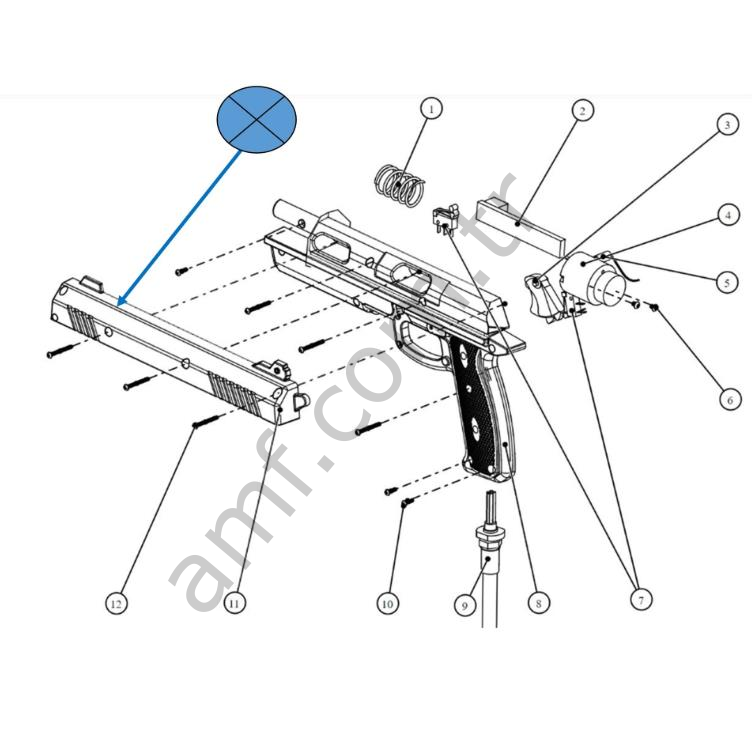 1
2
3
4
5
6
7
8
9
10
11
12
amf.com.tr