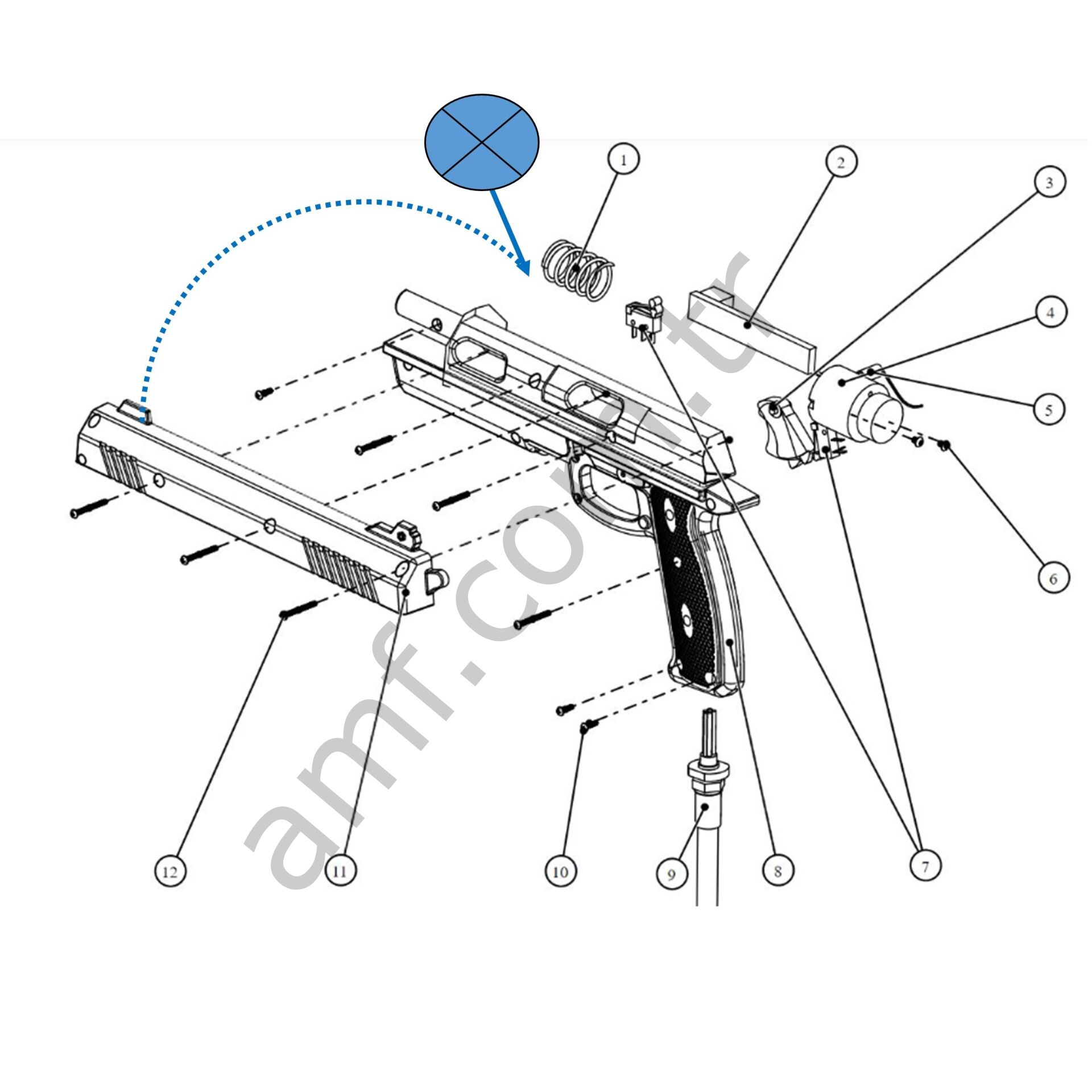 1
2
3
4
5
6
7
8
9
10
11
12
amf.com.tr